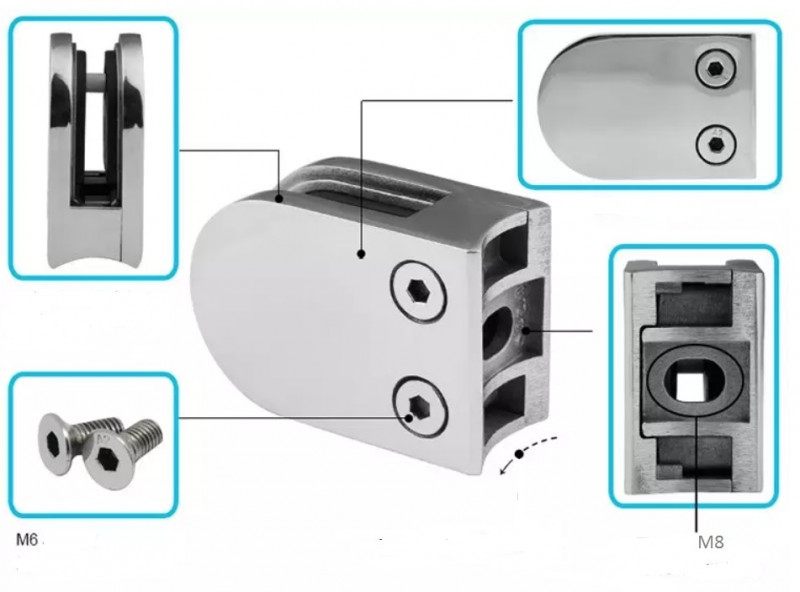 M6

M8